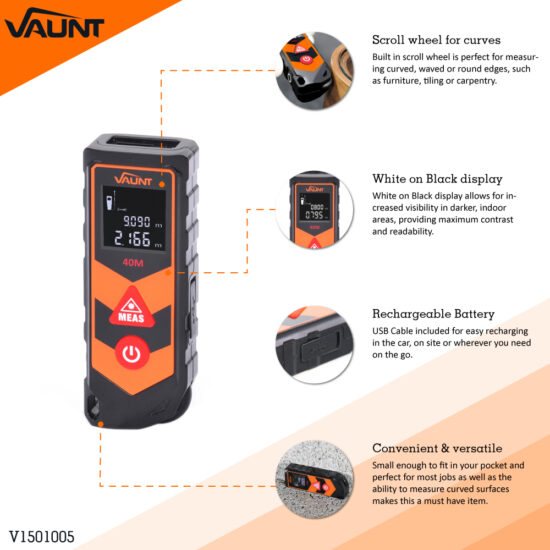 VAUNT

VAUNT
9.090 m
2.166 m
40M
MEAS

Scroll wheel for curves
Built in scroll wheel is perfect for measuring curved, waved or round edges, such as furniture, tiling or carpentry.

VAUNT
0.800
0.795

White on Black display
White on Black display allows for increased visibility in darker, indoor areas, providing maximum contrast and readability.

Rechargeable Battery
USB Cable included for easy recharging in the car, on site or wherever you need on the go.

Convenient & versatile
Small enough to fit in your pocket and perfect for most jobs as well as the ability to measure curved surfaces makes this a must have item.

V1501005