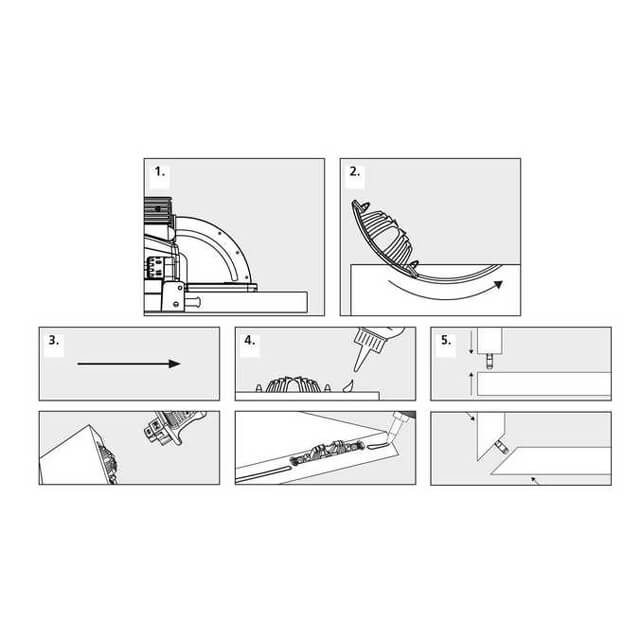 1.

2.

3.

4.

5.